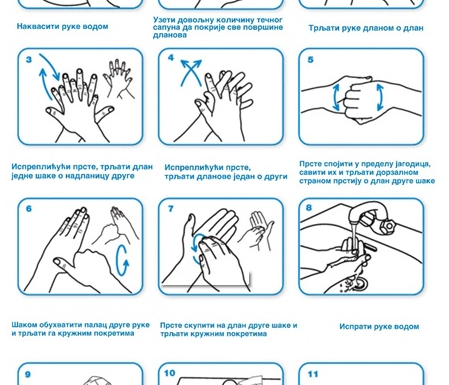 Наквасити руке водом

Узети довољну количину течног сапуна да покрије све површине дланова

Трљати руке дланом о длан

3

4

5

Испреплићући прсте, трљати длан једне шаке о надланицу друге

Испреплићући прсте, трљати дланове један о други

Прсте спојити у пределу јагодица, савити их и трљати дорзалном страном прстију о длан друге шаке

6

7

8

Шаком обухватити палац друге руке и трљати га кружним покретима

Прсте скупити на длан друге шаке и трљати кружним покретима

Испрати руке водом

9

10

11